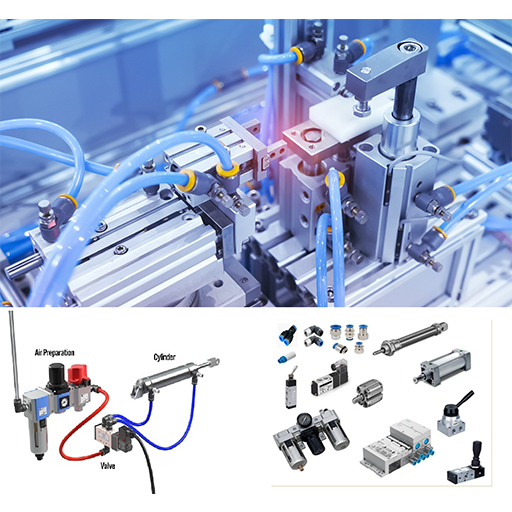 Air Preparation

Cylinder

Valve