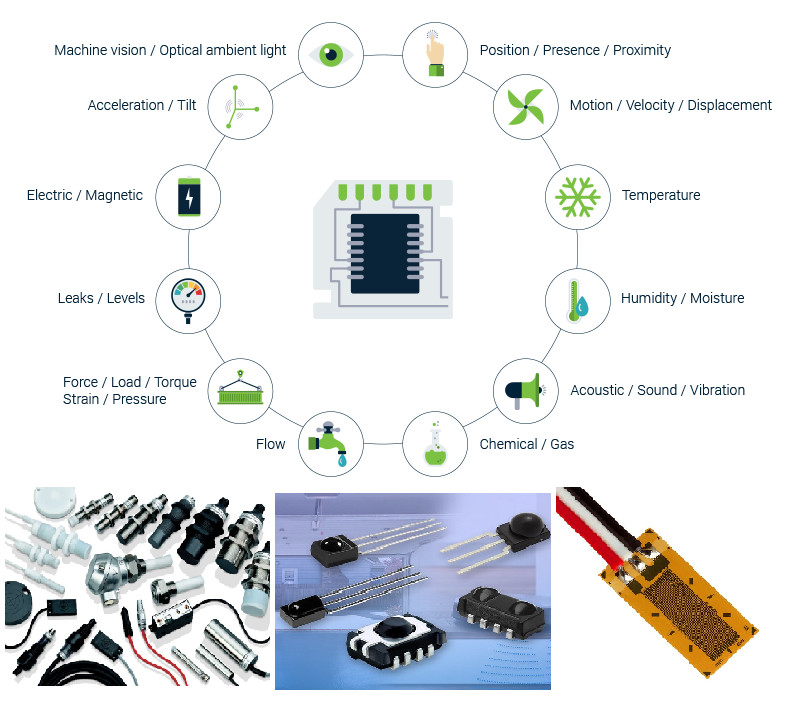 Machine vision / Optical ambient light

Position / Presence / Proximity

Acceleration / Tilt

Motion / Velocity / Displacement

Electric / Magnetic

Temperature

Leaks / Levels

Humidity / Moisture

Force / Load / Torque
Strain / Pressure

Acoustic / Sound / Vibration

Flow

Chemical / Gas